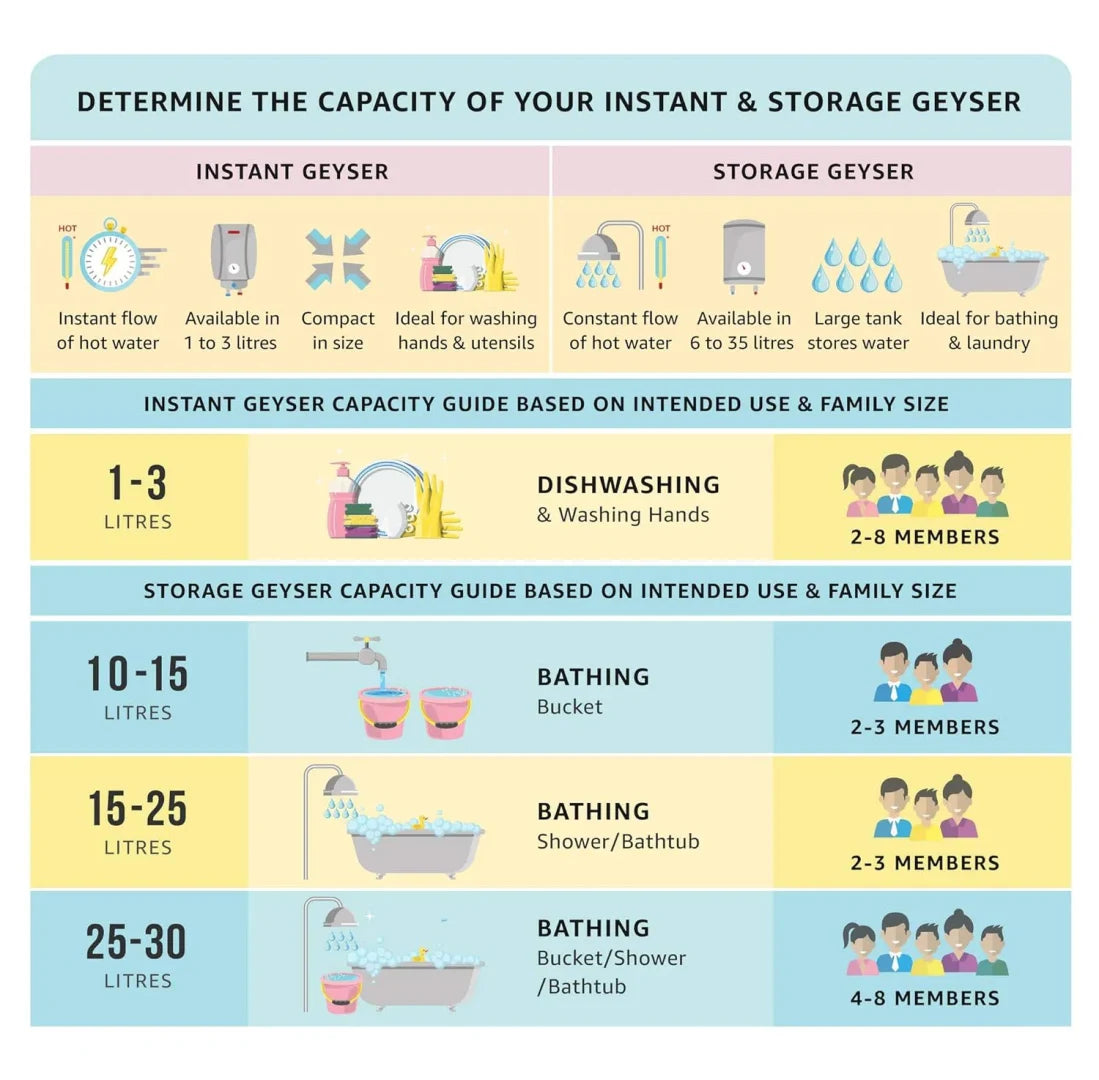 DETERMINE THE CAPACITY OF YOUR INSTANT & STORAGE GEYSER

INSTANT GEYSER

HOT

Instant flow of hot water

Available in 1 to 3 litres

Compact in size

Ideal for washing hands & utensils

STORAGE GEYSER

HOT

Constant flow of hot water

Available in 6 to 35 litres

Large tank stores water

Ideal for bathing & laundry

INSTANT GEYSER CAPACITY GUIDE BASED ON INTENDED USE & FAMILY SIZE

1-3 LITRES

DISHWASHING & Washing Hands

2-8 MEMBERS

STORAGE GEYSER CAPACITY GUIDE BASED ON INTENDED USE & FAMILY SIZE

10-15 LITRES

BATHING Bucket

2-3 MEMBERS

15-25 LITRES

BATHING Shower/Bathtub

2-3 MEMBERS

25-30 LITRES

BATHING Bucket/Shower /Bathtub

4-8 MEMBERS