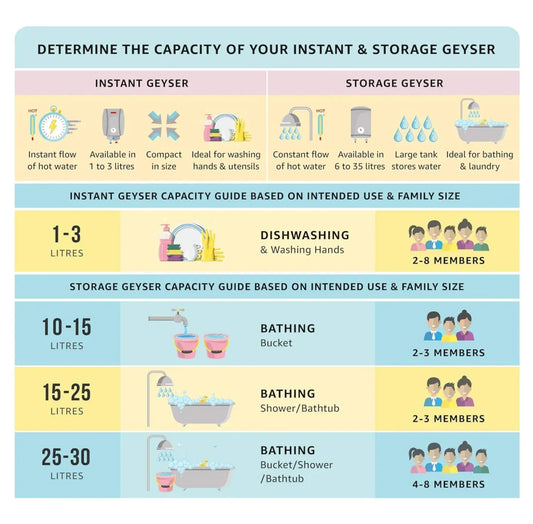 DETERMINE THE CAPACITY OF YOUR INSTANT & STORAGE GEYSER

INSTANT GEYSER

HOT

Instant flow of hot water

Available in 1 to 3 litres

Compact in size

Ideal for washing hands & utensils

STORAGE GEYSER

HOT

Constant flow of hot water

Available in 6 to 35 litres

Large tank stores water

Ideal for bathing & laundry

INSTANT GEYSER CAPACITY GUIDE BASED ON INTENDED USE & FAMILY SIZE

1-3 LITRES

DISHWASHING & Washing Hands

2-8 MEMBERS

STORAGE GEYSER CAPACITY GUIDE BASED ON INTENDED USE & FAMILY SIZE

10-15 LITRES

BATHING Bucket

2-3 MEMBERS

15-25 LITRES

BATHING Shower/Bathtub

2-3 MEMBERS

25-30 LITRES

BATHING Bucket/Shower /Bathtub

4-8 MEMBERS