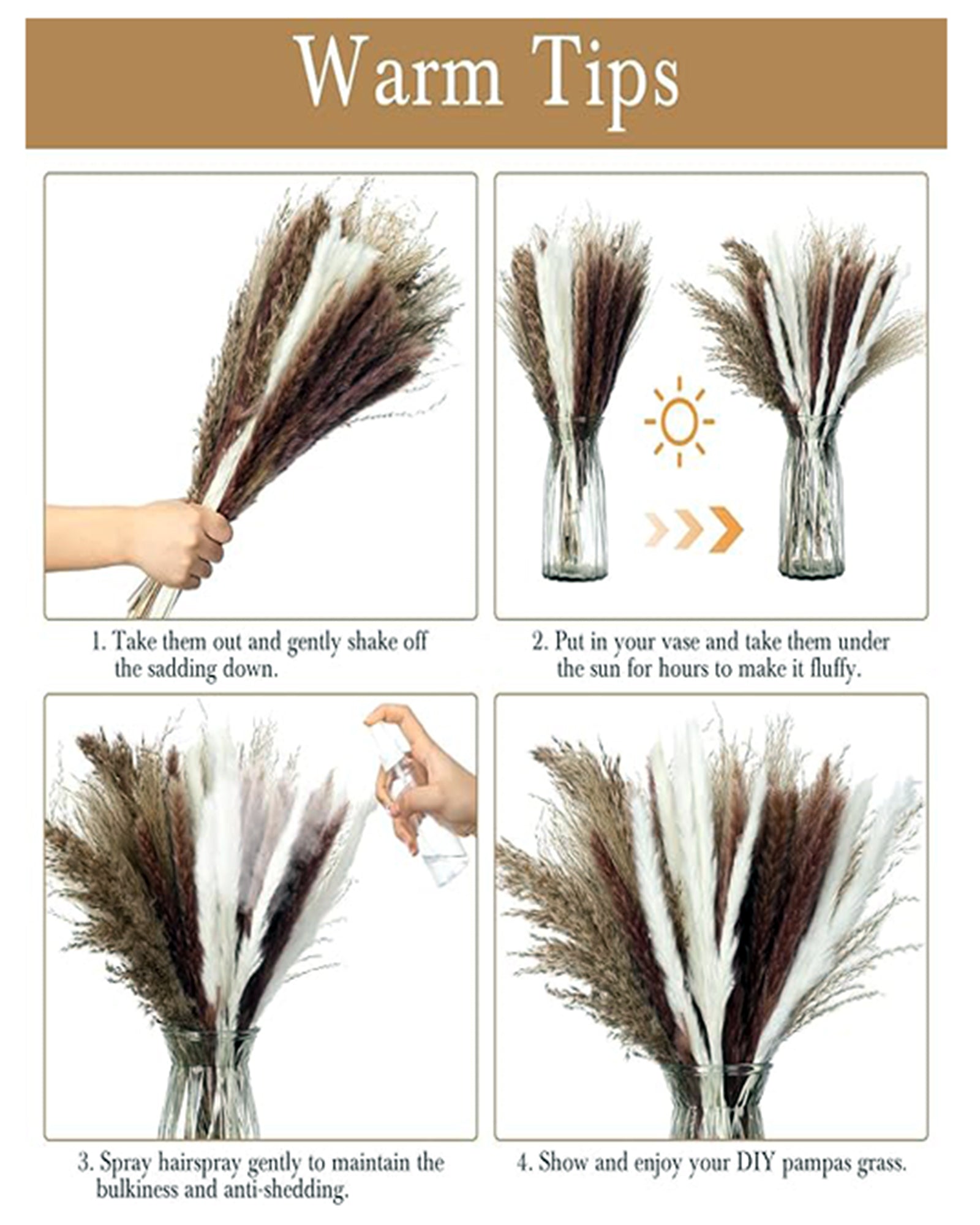 Warm Tips

1. Take them out and gently shake off the sadding down.

2. Put in your vase and take them under the sun for hours to make it fluffy.

3. Spray hairspray gently to maintain the bulkiness and anti-shedding.

4. Show and enjoy your DIY pampas grass.