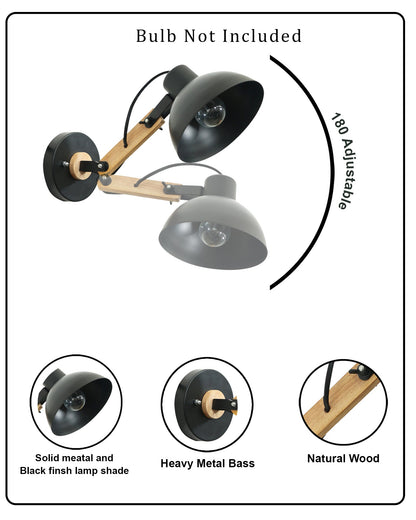 Bulb Not Included

180 Adjustable

Solid meatal and Black finsh lamp shade

Heavy Metal Bass

Natural Wood