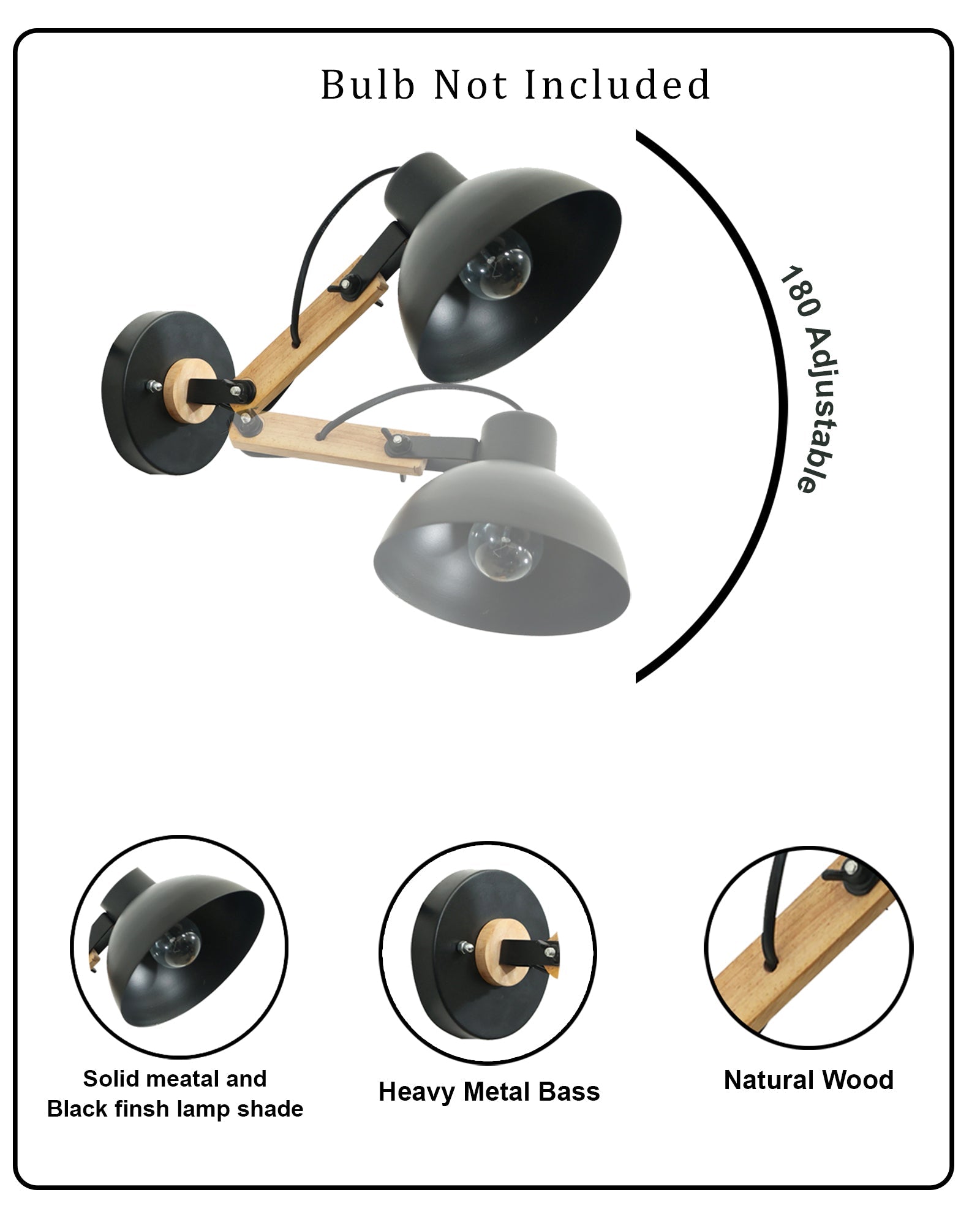 Bulb Not Included

180 Adjustable

Solid meatal and Black finsh lamp shade

Heavy Metal Bass

Natural Wood