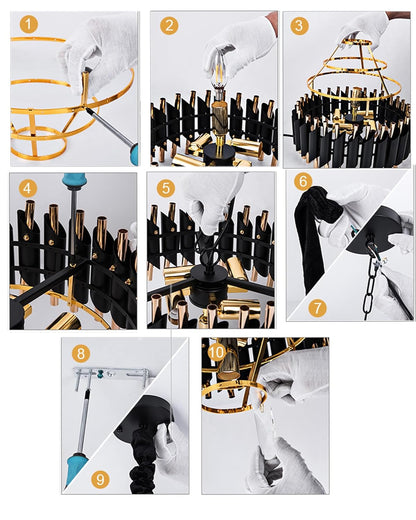 1
2
3
4
5
6
7
8
9
10